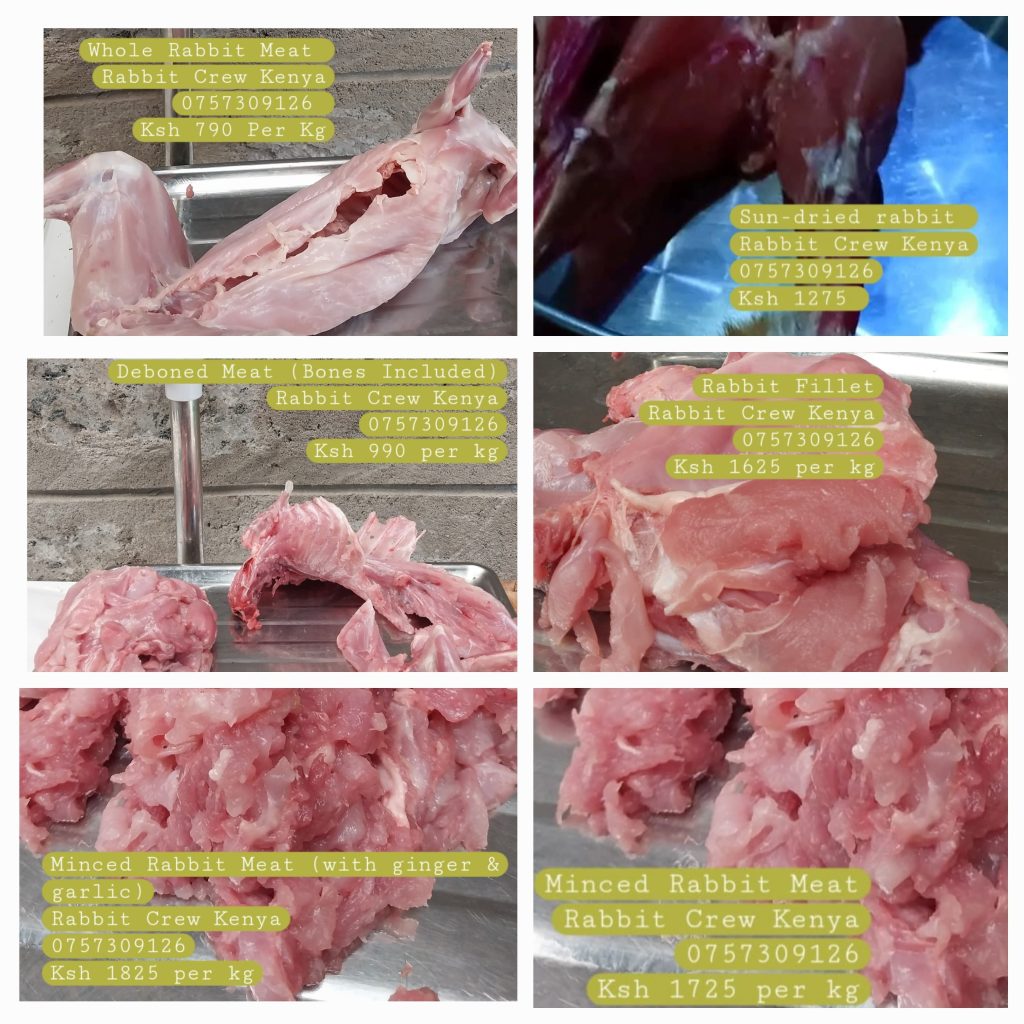 Whole Rabbit Meat
Rabbit Crew Kenya
0757309126
Ksh 790 Per Kg

Sun-dried rabbit
Rabbit Crew Kenya
0757309126
Ksh 1275

Deboned Meat (Bones Included)
Rabbit Crew Kenya
0757309126
Ksh 990 per kg

Rabbit Fillet
Rabbit Crew Kenya
0757309126
Ksh 1625 per kg

Minced Rabbit Meat (with ginger & garlic)
Rabbit Crew Kenya
0757309126
Ksh 1825 per kg

Minced Rabbit Meat
Rabbit Crew Kenya
0757309126
Ksh 1725 per kg